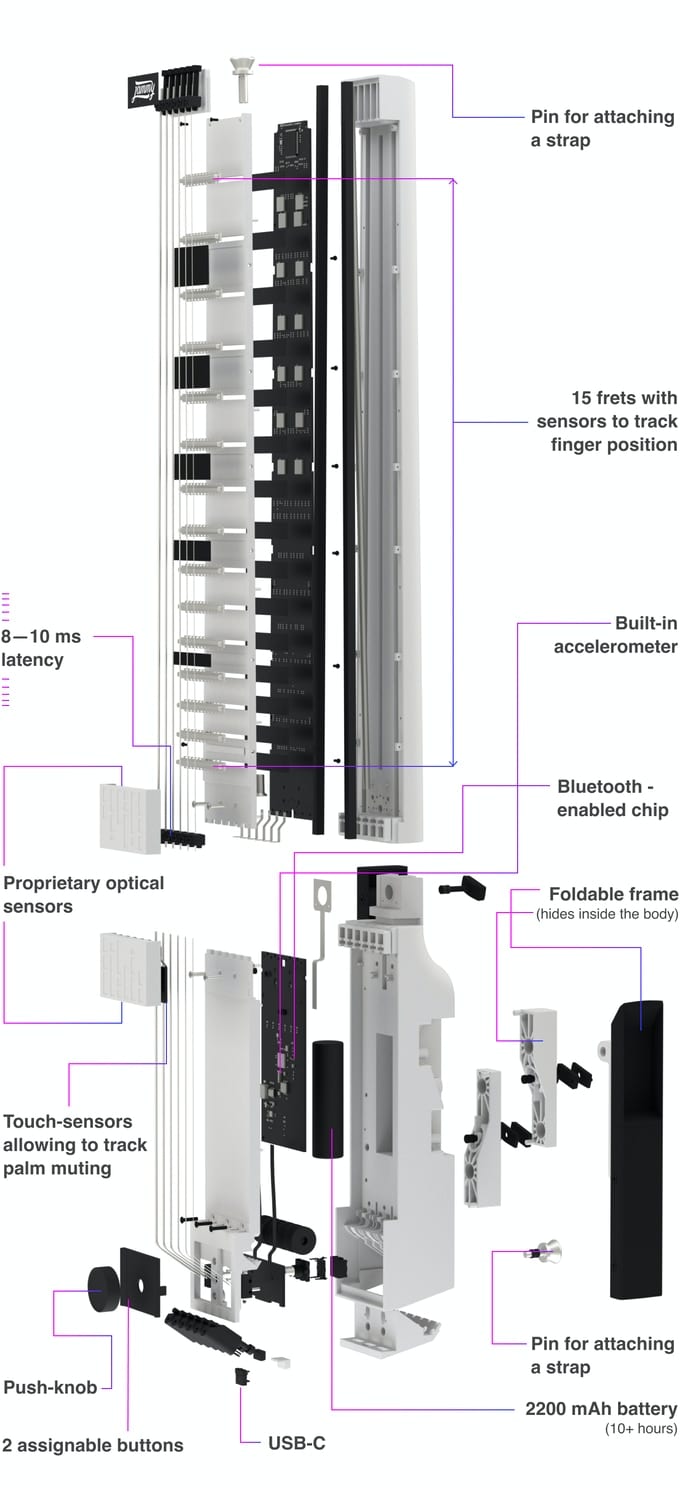 jammy

Pin for attaching a strap

15 frets with sensors to track finger position

8—10 ms latency

Built-in accelerometer

Bluetooth - enabled chip

Proprietary optical sensors

Foldable frame
(hides inside the body)

Touch-sensors allowing to track palm muting

Pin for attaching a strap

Push-knob

2200 mAh battery
(10+ hours)

2 assignable buttons

USB-C