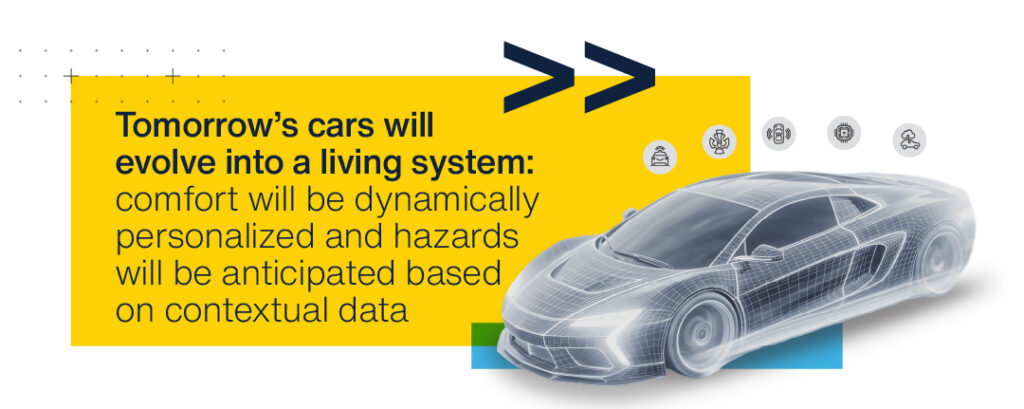 Tomorrow's cars will evolve into a living system: comfort will be dynamically personalized and hazards will be anticipated based on contextual data