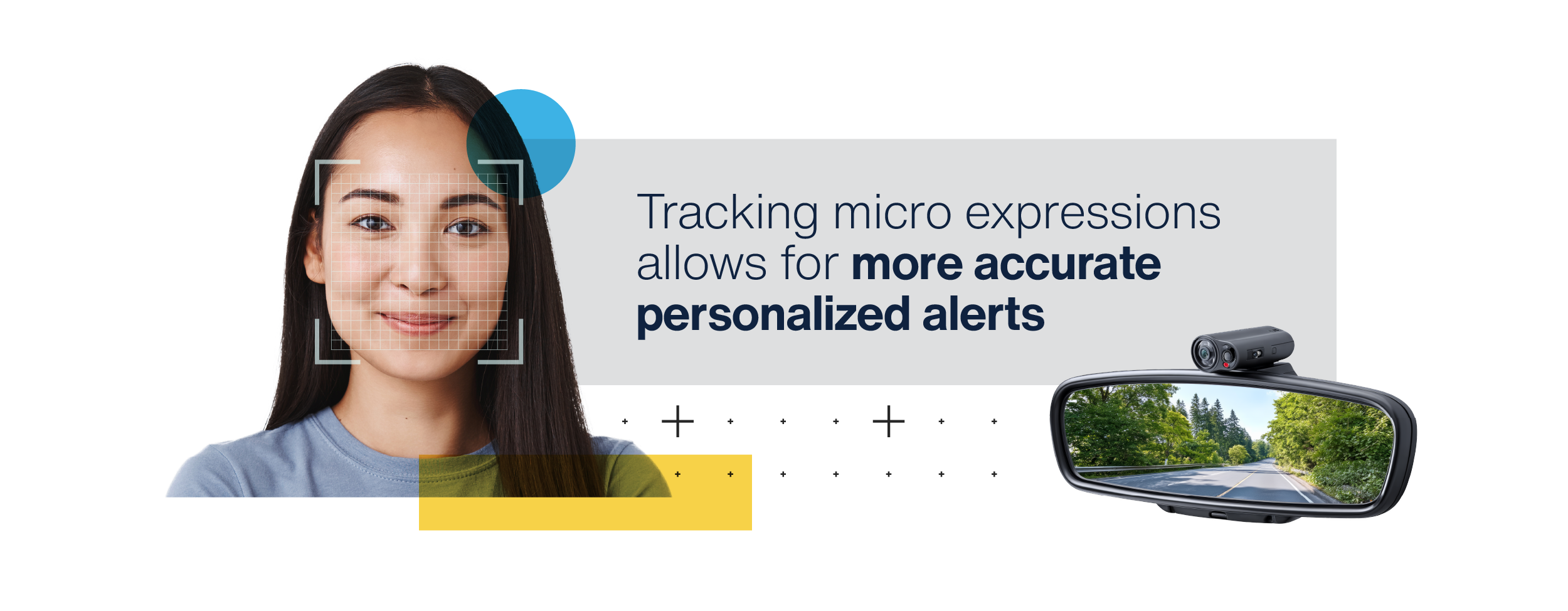 Tracking micro expressions allows for more accurate personalized alerts