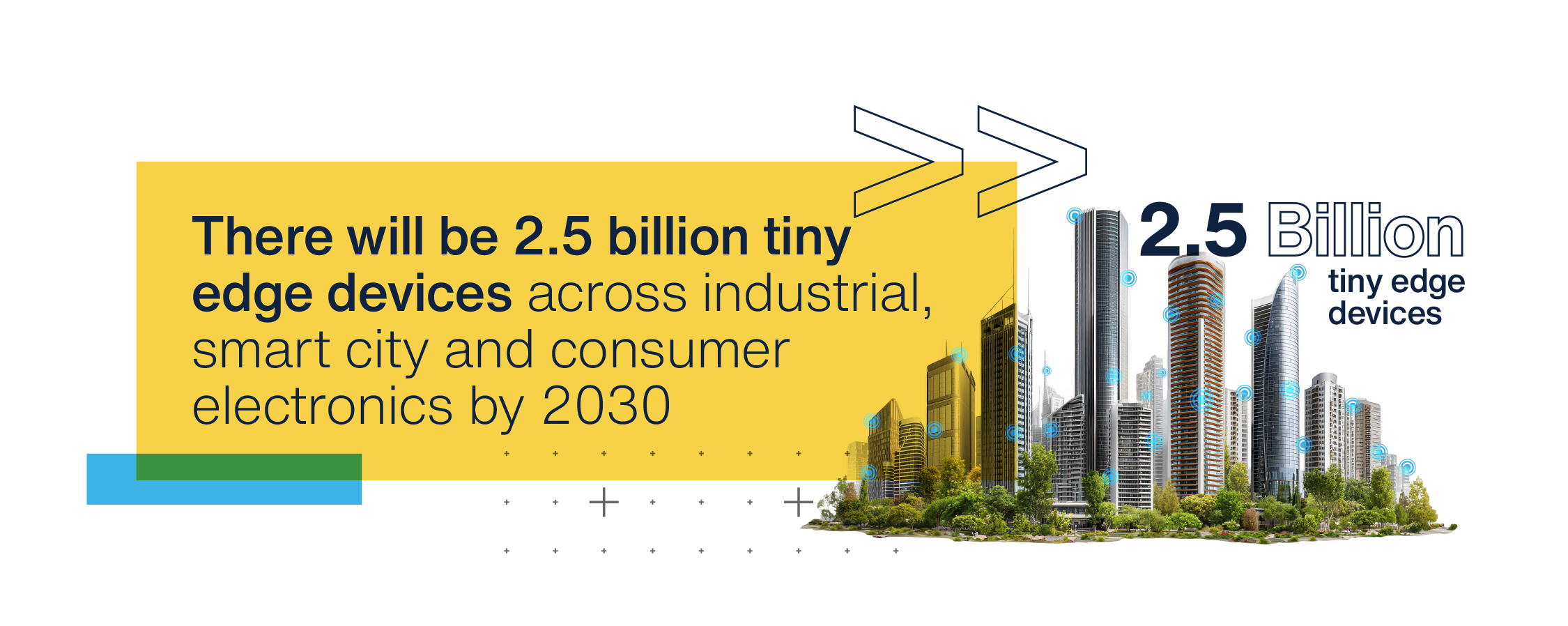 There will be 2.5 billion tiny edge devices across industrial, smart city and consumer electronics by 2030

2.5 Billion
tiny edge devices